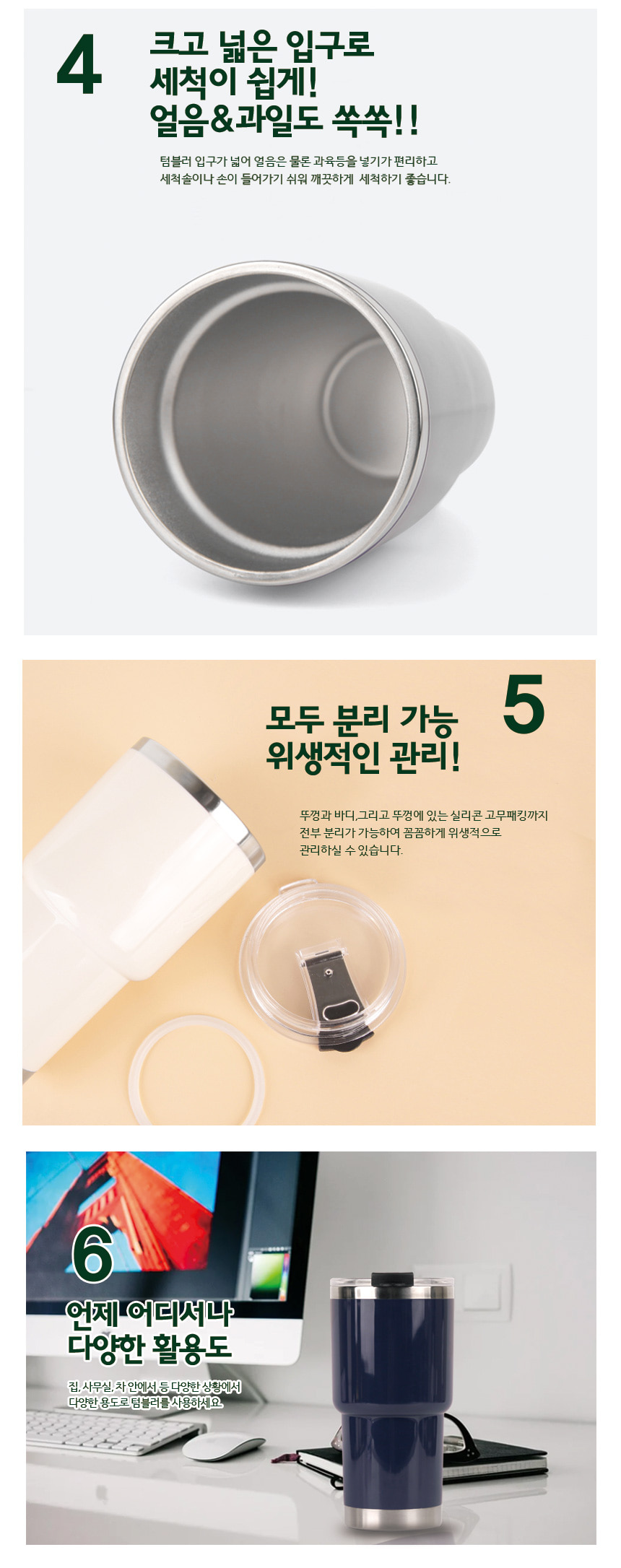 4
크고 넓은 입구로
세척이 쉽게!
얼음&과일도 쏙쏙!!

텀블러 입구가 넓어 얼음은 물론 과육등을 넣기가 편리하고
세척솔이나 손이 들어가기 쉬워 깨끗하게 세척하기 좋습니다.

5
모두 분리 가능
위생적인 관리!

뚜껑과 바디,그리고 뚜껑에 있는 실리콘 고무패킹까지
전부 분리가 가능하여 꼼꼼하게 위생적으로
관리하실 수 있습니다.

6
언제 어디서나
다양한 활용도

집, 사무실, 차 안에서 등 다양한 상황에서
다양한 용도로 텀블러를 사용하세요.