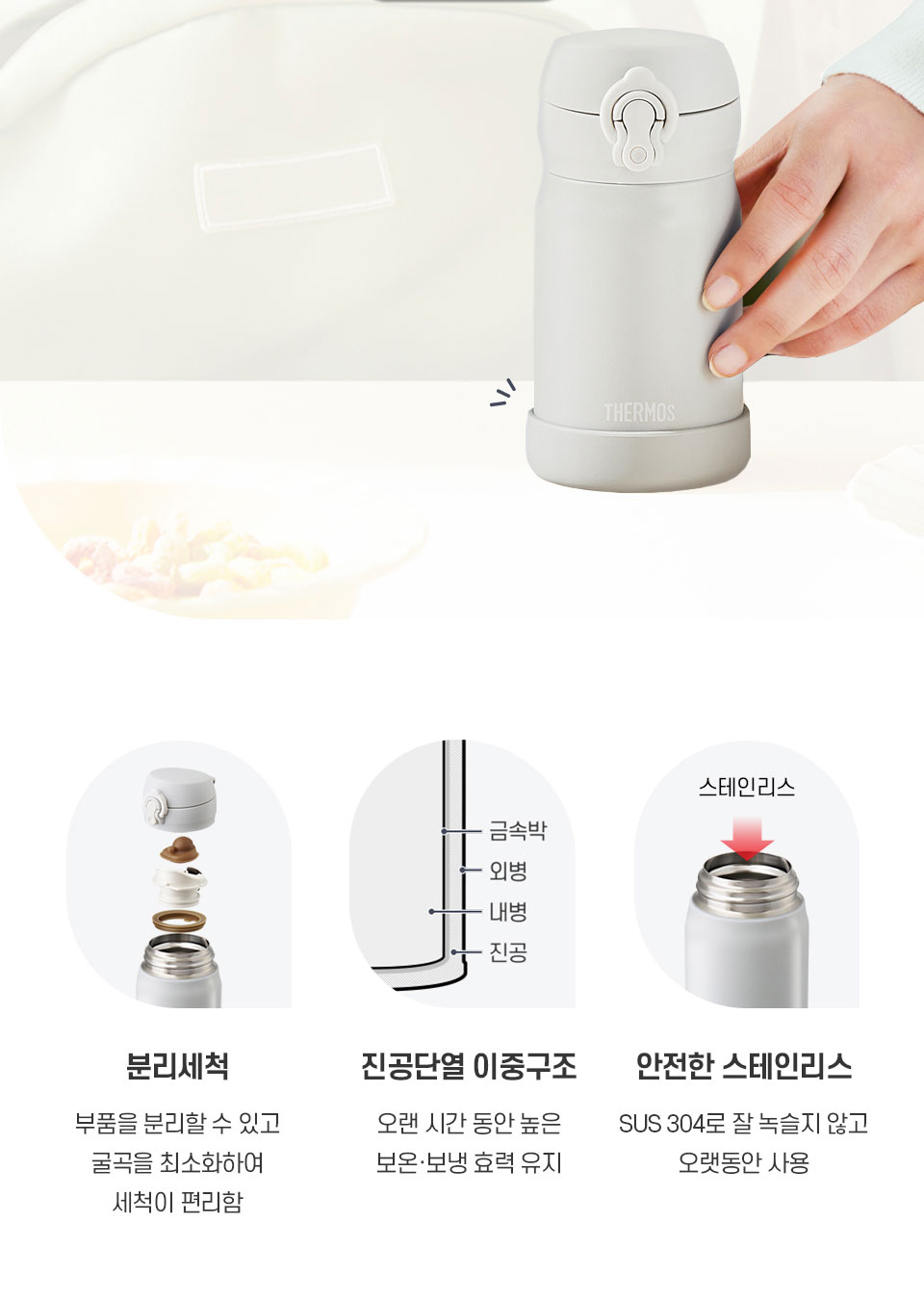 THERMOS

금속박
외병
내병
진공

스테인리스

분리세척

부품을 분리할 수 있고
굴곡을 최소화하여
세척이 편리함

진공단열 이중구조

오랜 시간 동안 높은
보온·보냉 효력 유지

안전한 스테인리스

SUS 304로 잘 녹슬지 않고
오랫동안 사용